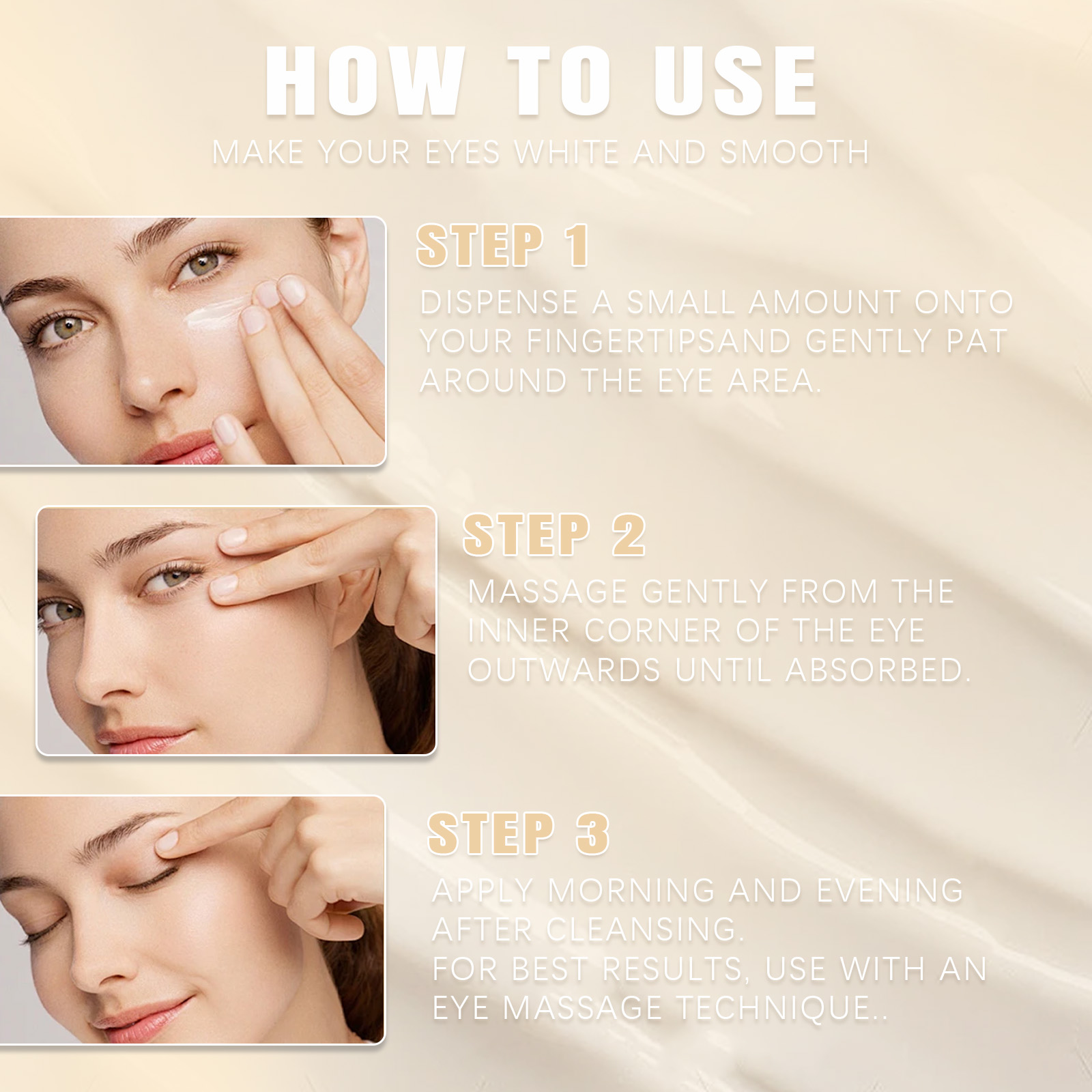 HOW TO USE

MAKE YOUR EYES WHITE AND SMOOTH

STEP 1

DISPENSE A SMALL AMOUNT ONTO YOUR FINGERTIPSAND GENTLY PAT AROUND THE EYE AREA.

STEP 2

MASSAGE GENTLY FROM THE INNER CORNER OF THE EYE OUTWARDS UNTIL ABSORBED.

STEP 3

APPLY MORNING AND EVENING AFTER CLEANSING.
FOR BEST RESULTS, USE WITH AN EYE MASSAGE TECHNIQUE..